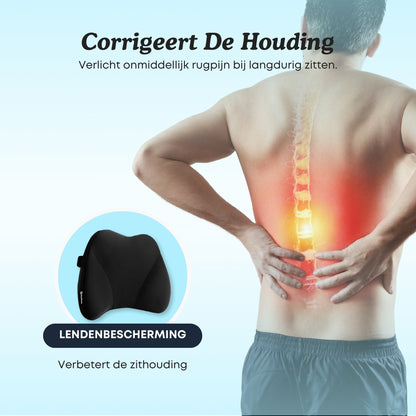 Corrigeert De Houding
Verlicht onmiddellijk rugpijn bij langdurig zitten.

LENDENBESCHERMING

Verbetert de zithouding