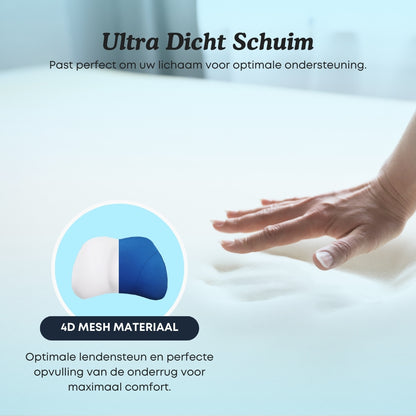 Ultra Dicht Schuim

Past perfect om uw lichaam voor optimale ondersteuning.

4D MESH MATERIAAL

Optimale lendensteun en perfecte opvulling van de onderrug voor maximaal comfort.